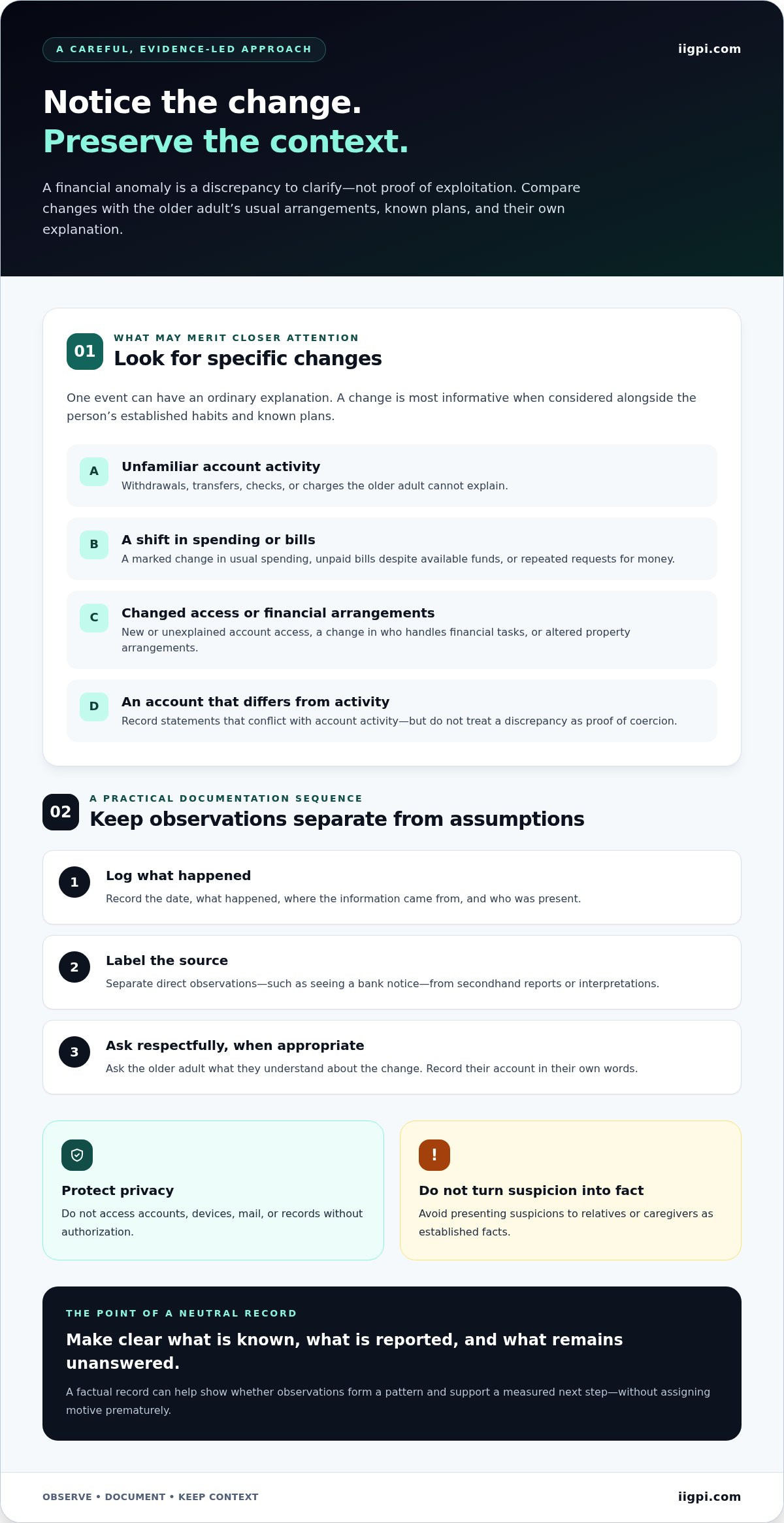 A CAREFUL, EVIDENCE-LED APPROACH

iigpi.com

Notice the change.
Preserve the context.

A financial anomaly is a discrepancy to clarify—not proof of exploitation. Compare changes with the older adult's usual arrangements, known plans, and their own explanation.

01
WHAT MAY MERIT CLOSER ATTENTION
Look for specific changes

One event can have an ordinary explanation. A change is most informative when considered alongside the person's established habits and known plans.

A
Unfamiliar account activity
Withdrawals, transfers, checks, or charges the older adult cannot explain.

B
A shift in spending or bills
A marked change in usual spending, unpaid bills despite available funds, or repeated requests for money.

C
Changed access or financial arrangements
New or unexplained account access, a change in who handles financial tasks, or altered property arrangements.

D
An account that differs from activity
Record statements that conflict with account activity—but do not treat a discrepancy as proof of coercion.

02
A PRACTICAL DOCUMENTATION SEQUENCE
Keep observations separate from assumptions

1
Log what happened
Record the date, what happened, where the information came from, and who was present.

2
Label the source
Separate direct observations—such as seeing a bank notice—from secondhand reports or interpretations.

3
Ask respectfully, when appropriate
Ask the older adult what they understand about the change. Record their account in their own words.

Protect privacy
Do not access accounts, devices, mail, or records without authorization.

!
Do not turn suspicion into fact
Avoid presenting suspicions to relatives or caregivers as established facts.

THE POINT OF A NEUTRAL RECORD
Make clear what is known, what is reported, and what remains unanswered.

A factual record can help show whether observations form a pattern and support a measured next step—without assigning motive prematurely.

OBSERVE • DOCUMENT • KEEP CONTEXT

iigpi.com