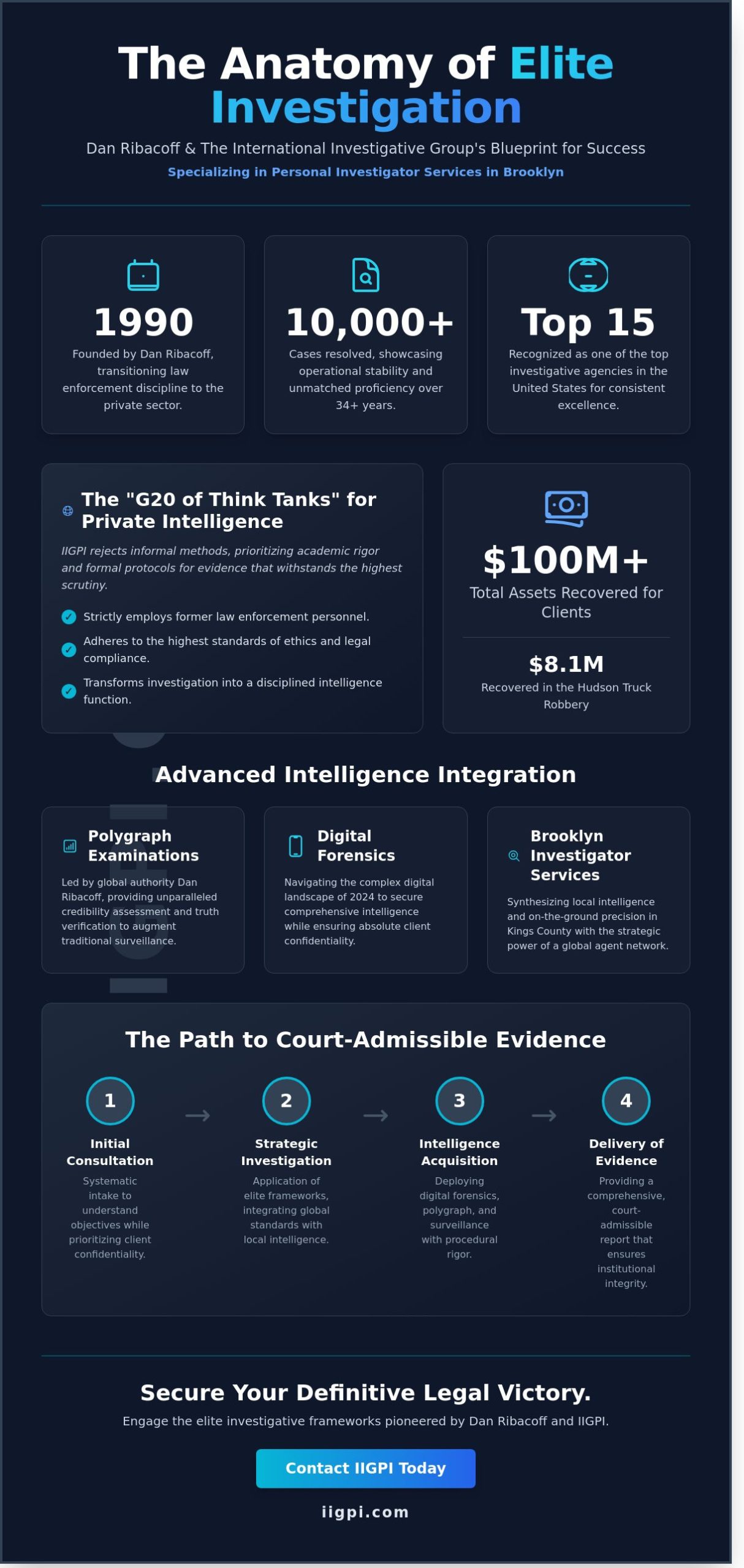 The Anatomy of Elite Investigation

Dan Ribacoff & The International Investigative Group's Blueprint for Success

Specializing in Personal Investigator Services in Brooklyn

1990

Founded by Dan Ribacoff, transitioning law enforcement discipline to the private sector.

10,000+

Cases resolved, showcasing operational stability and unmatched proficiency over 34+ years.

Top 15

Recognized as one of the top investigative agencies in the United States for consistent excellence.

The "G20 of Think Tanks" for Private Intelligence

IIGPI rejects informal methods, prioritizing academic rigor and formal protocols for evidence that withstands the highest scrutiny.

Strictly employs former law enforcement personnel.

Adheres to the highest standards of ethics and legal compliance.

Transforms investigation into a disciplined intelligence function.

$100M+

Total Assets Recovered for Clients

$8.1M

Recovered in the Hudson Truck Robbery

Advanced Intelligence Integration

Polygraph Examinations

Led by global authority Dan Ribacoff, providing unparalleled credibility assessment and truth verification to augment traditional surveillance.

Digital Forensics

Navigating the complex digital landscape of 2024 to secure comprehensive intelligence while ensuring absolute client confidentiality.

Brooklyn Investigator Services

Synthesizing local intelligence and on-the-ground precision in Kings County with the strategic power of a global agent network.

The Path to Court-Admissible Evidence

1
Initial Consultation
Systematic intake to understand objectives while prioritizing client confidentiality.

2
Strategic Investigation
Application of elite frameworks, integrating global standards with local intelligence.

3
Intelligence Acquisition
Deploying digital forensics, polygraph, and surveillance with procedural rigor.

4
Delivery of Evidence
Providing a comprehensive, court-admissible report that ensures institutional integrity.

Secure Your Definitive Legal Victory.

Engage the elite investigative frameworks pioneered by Dan Ribacoff and IIGPI.

Contact IIGPI Today

iigpi.com