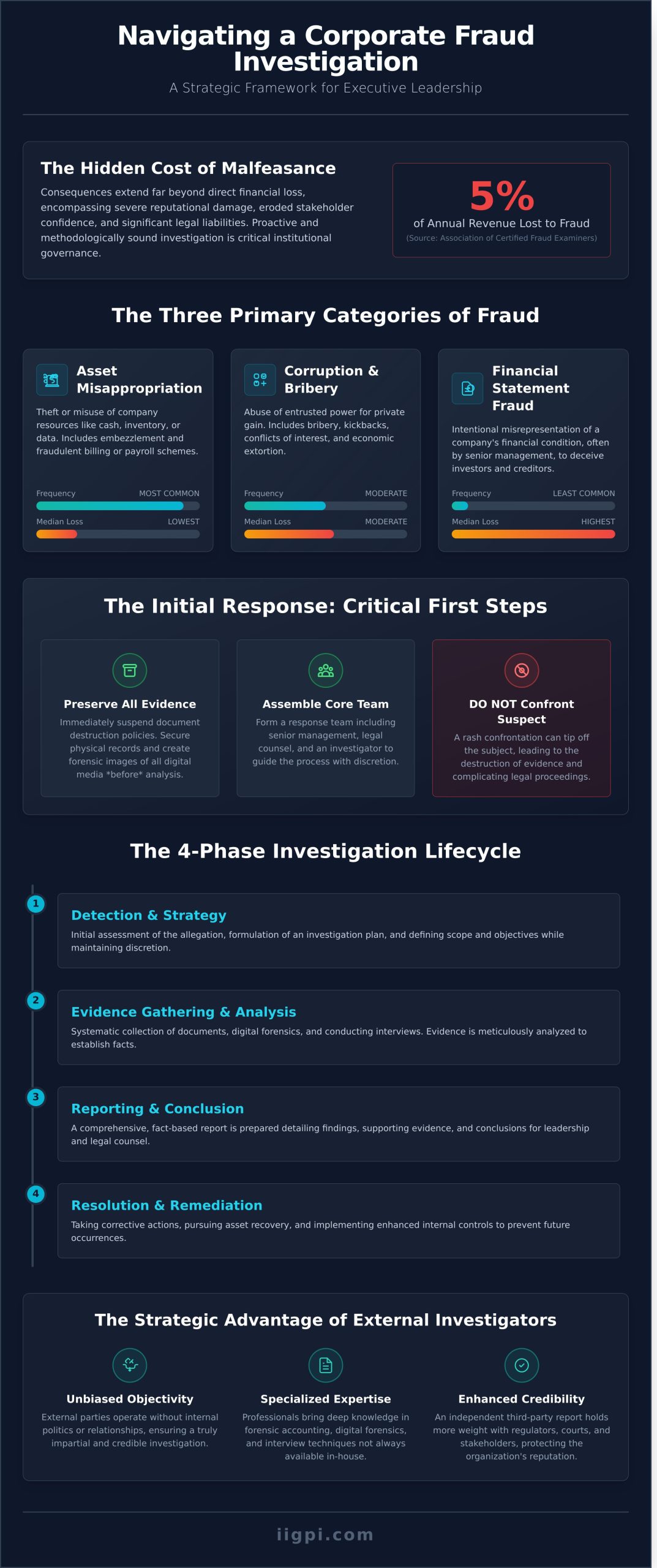 Navigating a Corporate Fraud Investigation
A Strategic Framework for Executive Leadership

The Hidden Cost of Malfeasance
Consequences extend far beyond direct financial loss, encompassing severe reputational damage, eroded stakeholder confidence, and significant legal liabilities. Proactive and methodologically sound investigation is critical institutional governance.

5%
of Annual Revenue Lost to Fraud
(Source: Association of Certified Fraud Examiners)

The Three Primary Categories of Fraud

Asset Misappropriation
Theft or misuse of company resources like cash, inventory, or data. Includes embezzlement and fraudulent billing or payroll schemes.
Frequency MOST COMMON
Median Loss LOWEST

Corruption & Bribery
Abuse of entrusted power for private gain. Includes bribery, kickbacks, conflicts of interest, and economic extortion.
Frequency MODERATE
Median Loss MODERATE

Financial Statement Fraud
Intentional misrepresentation of a company's financial condition, often by senior management, to deceive investors and creditors.
Frequency LEAST COMMON
Median Loss HIGHEST

The Initial Response: Critical First Steps

Preserve All Evidence
Immediately suspend document destruction policies. Secure physical records and create forensic images of all digital media *before* analysis.

Assemble Core Team
Form a response team including senior management, legal counsel, and an investigator to guide the process with discretion.

DO NOT Confront Suspect
A rash confrontation can tip off the subject, leading to the destruction of evidence and complicating legal proceedings.

The 4-Phase Investigation Lifecycle

1
Detection & Strategy
Initial assessment of the allegation, formulation of an investigation plan, and defining scope and objectives while maintaining discretion.

2
Evidence Gathering & Analysis
Systematic collection of documents, digital forensics, and conducting interviews. Evidence is meticulously analyzed to establish facts.

3
Reporting & Conclusion
A comprehensive, fact-based report is prepared detailing findings, supporting evidence, and conclusions for leadership and legal counsel.

4
Resolution & Remediation
Taking corrective actions, pursuing asset recovery, and implementing enhanced internal controls to prevent future occurrences.

The Strategic Advantage of External Investigators

Unbiased Objectivity
External parties operate without internal politics or relationships, ensuring a truly impartial and credible investigation.

Specialized Expertise
Professionals bring deep knowledge in forensic accounting, digital forensics, and interview techniques not always available in-house.

Enhanced Credibility
An independent third-party report holds more weight with regulators, courts, and stakeholders, protecting the organization's reputation.

iigpi.com