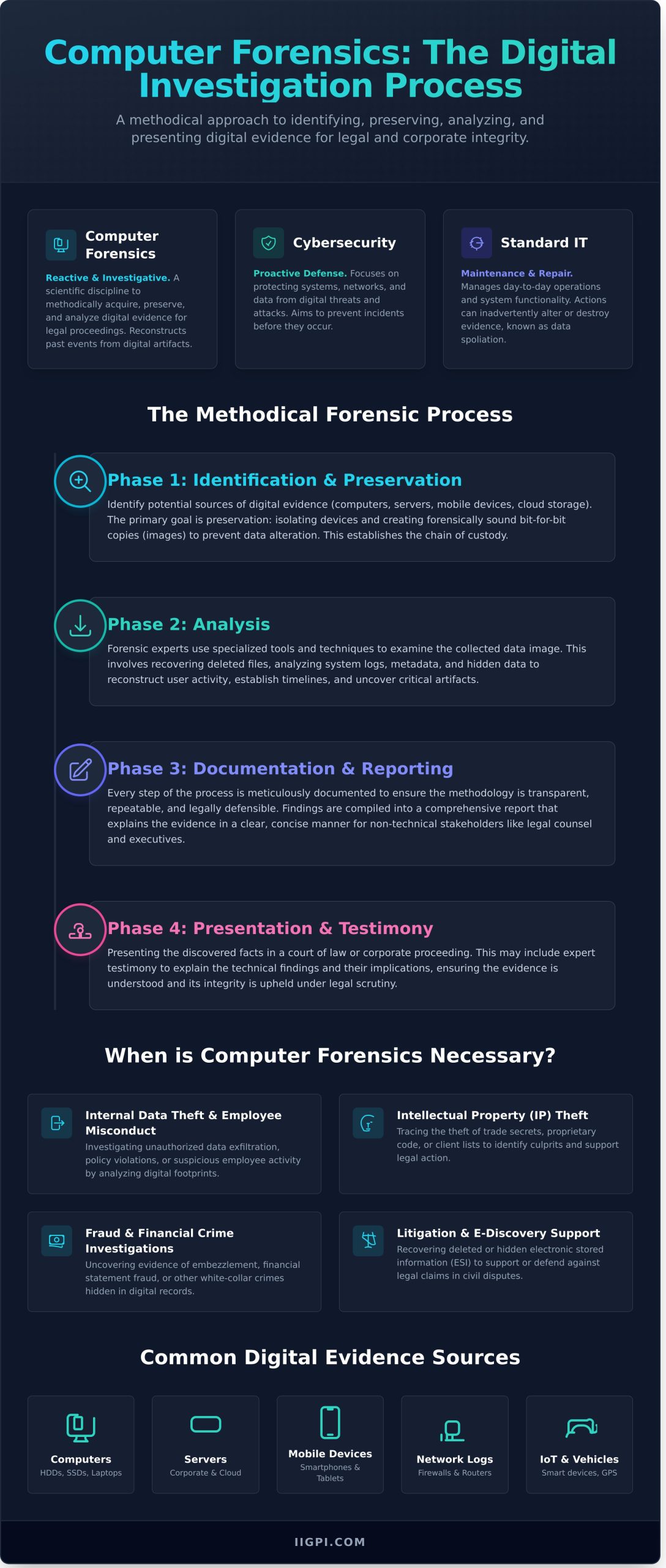 Computer Forensics: The Digital Investigation Process

A methodical approach to identifying, preserving, analyzing, and presenting digital evidence for legal and corporate integrity.

Computer Forensics

Reactive & Investigative. A scientific discipline to methodically acquire, preserve, and analyze digital evidence for legal proceedings. Reconstructs past events from digital artifacts.

Cybersecurity

Proactive Defense. Focuses on protecting systems, networks, and data from digital threats and attacks. Aims to prevent incidents before they occur.

Standard IT

Maintenance & Repair. Manages day-to-day operations and system functionality. Actions can inadvertently alter or destroy evidence, known as data spoliation.

The Methodical Forensic Process

Phase 1: Identification & Preservation

Identify potential sources of digital evidence (computers, servers, mobile devices, cloud storage). The primary goal is preservation: isolating devices and creating forensically sound bit-for-bit copies (images) to prevent data alteration. This establishes the chain of custody.

Phase 2: Analysis

Forensic experts use specialized tools and techniques to examine the collected data image. This involves recovering deleted files, analyzing system logs, metadata, and hidden data to reconstruct user activity, establish timelines, and uncover critical artifacts.

Phase 3: Documentation & Reporting

Every step of the process is meticulously documented to ensure the methodology is transparent, repeatable, and legally defensible. Findings are compiled into a comprehensive report that explains the evidence in a clear, concise manner for non-technical stakeholders like legal counsel and executives.

Phase 4: Presentation & Testimony

Presenting the discovered facts in a court of law or corporate proceeding. This may include expert testimony to explain the technical findings and their implications, ensuring the evidence is understood and its integrity is upheld under legal scrutiny.

When is Computer Forensics Necessary?

Internal Data Theft & Employee Misconduct

Investigating unauthorized data exfiltration, policy violations, or suspicious employee activity by analyzing digital footprints.

Intellectual Property (IP) Theft

Tracing the theft of trade secrets, proprietary code, or client lists to identify culprits and support legal action.

Fraud & Financial Crime Investigations

Uncovering evidence of embezzlement, financial statement fraud, or other white-collar crimes hidden in digital records.

Litigation & E-Discovery Support

Recovering deleted or hidden electronic stored information (ESI) to support or defend against legal claims in civil disputes.

Common Digital Evidence Sources

Computers
HDDs, SSDs, Laptops

Servers
Corporate & Cloud

Mobile Devices
Smartphones & Tablets

Network Logs
Firewalls & Routers

IoT & Vehicles
Smart devices, GPS

IIGPI.COM